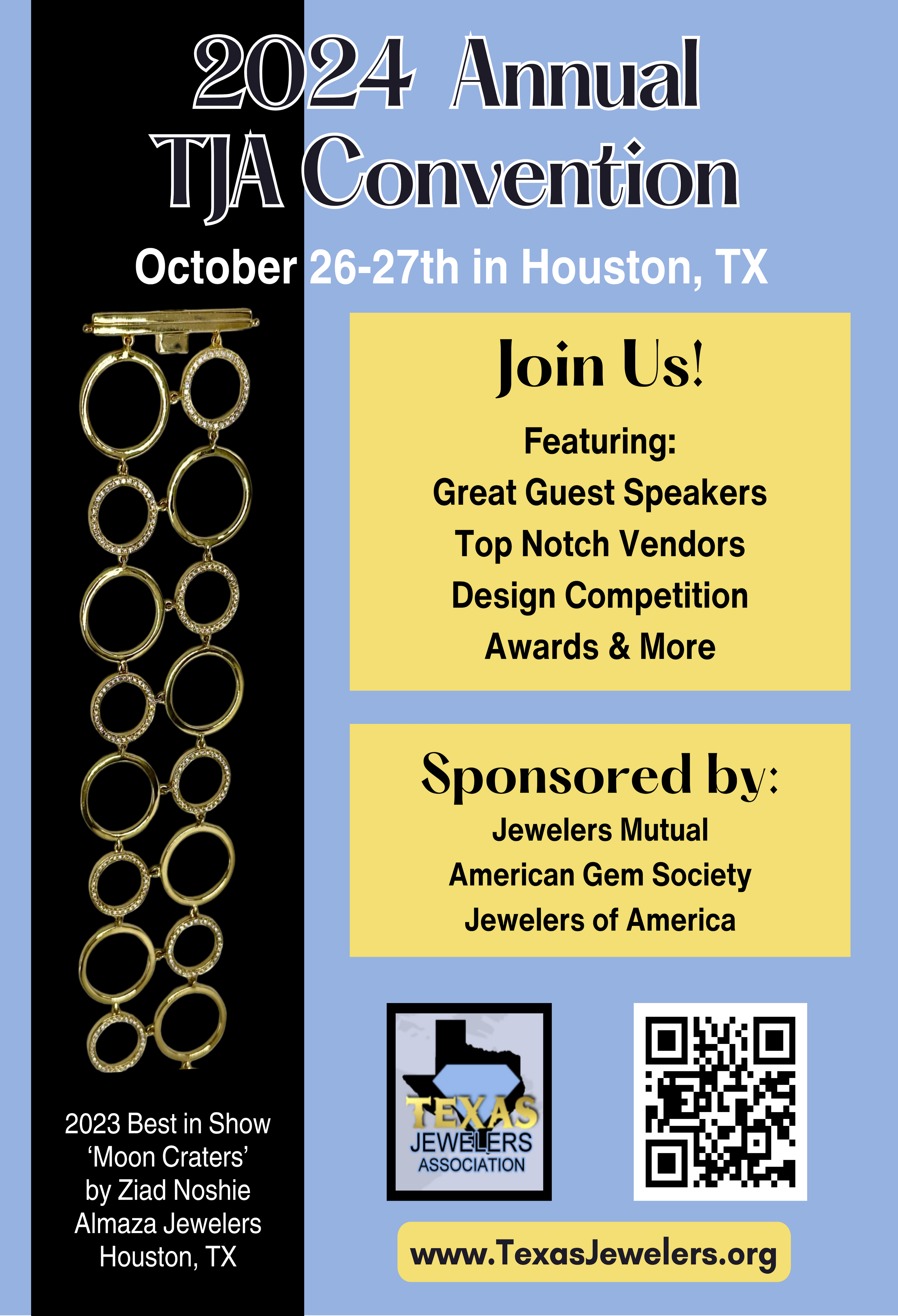 2024 Annual TJA Convention

October 26-27th in Houston, TX

Join Us!

Featuring:
Great Guest Speakers
Top Notch Vendors
Design Competition
Awards & More

Sponsored by:
Jewelers Mutual
American Gem Society
Jewelers of America

2023 Best in Show
'Moon Craters'
by Ziad Noshie
Almaza Jewelers
Houston, TX

TEXAS
JEWELERS
ASSOCIATION

www.TexasJewelers.org